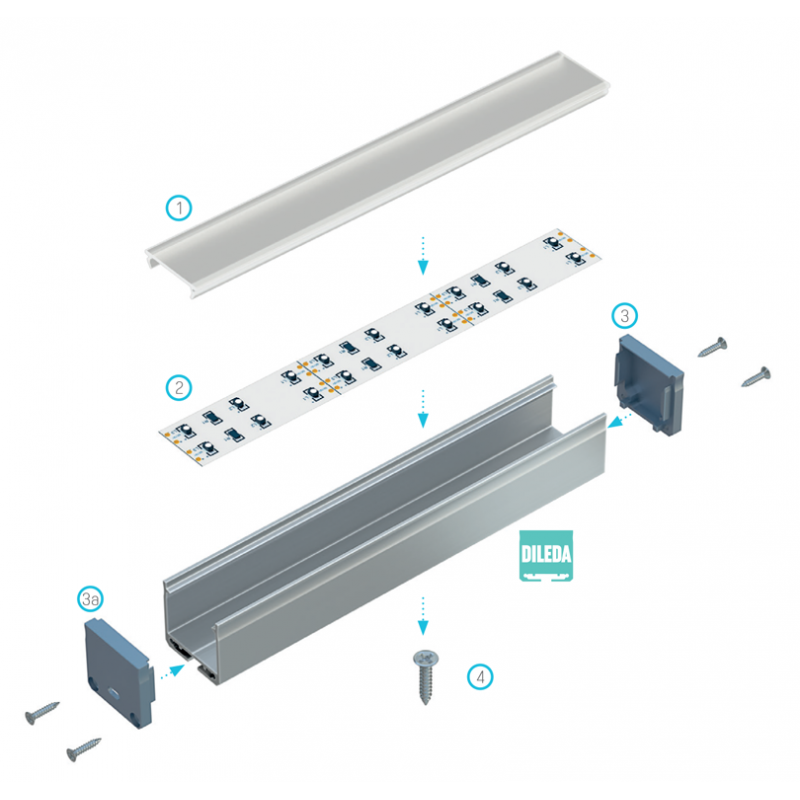 1

2

3

DILEDA

3a

4