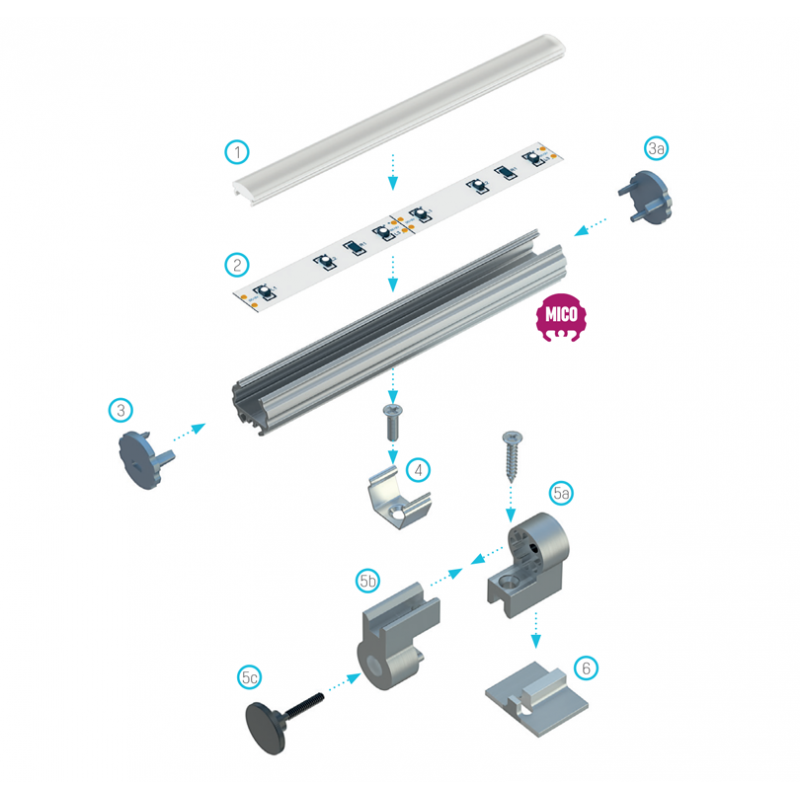 1
3a
2
MICO
3
4
5a
5b
6
5c